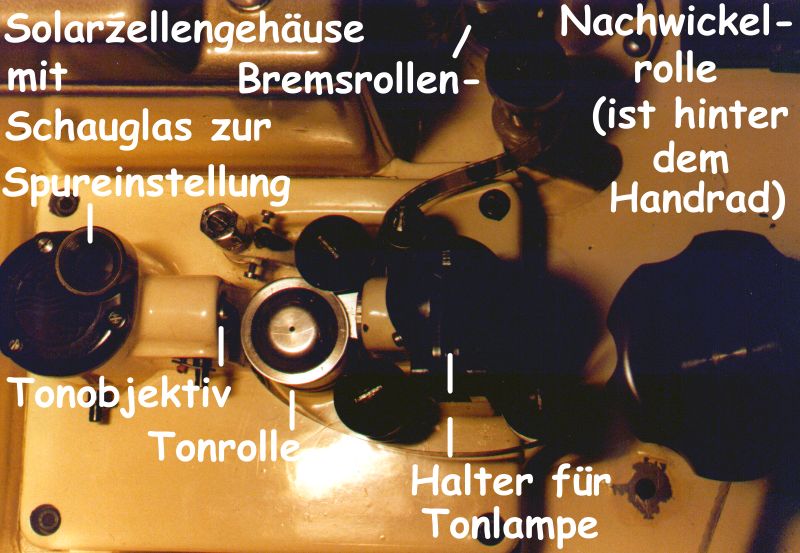 Solarzellengehäuse mit Schauglas zur Spureinstellung

Bremsrollen-

Nachwickelrolle (ist hinter dem Handrad)

Tonobjektiv

Tonrolle

Halter für Tonlampe